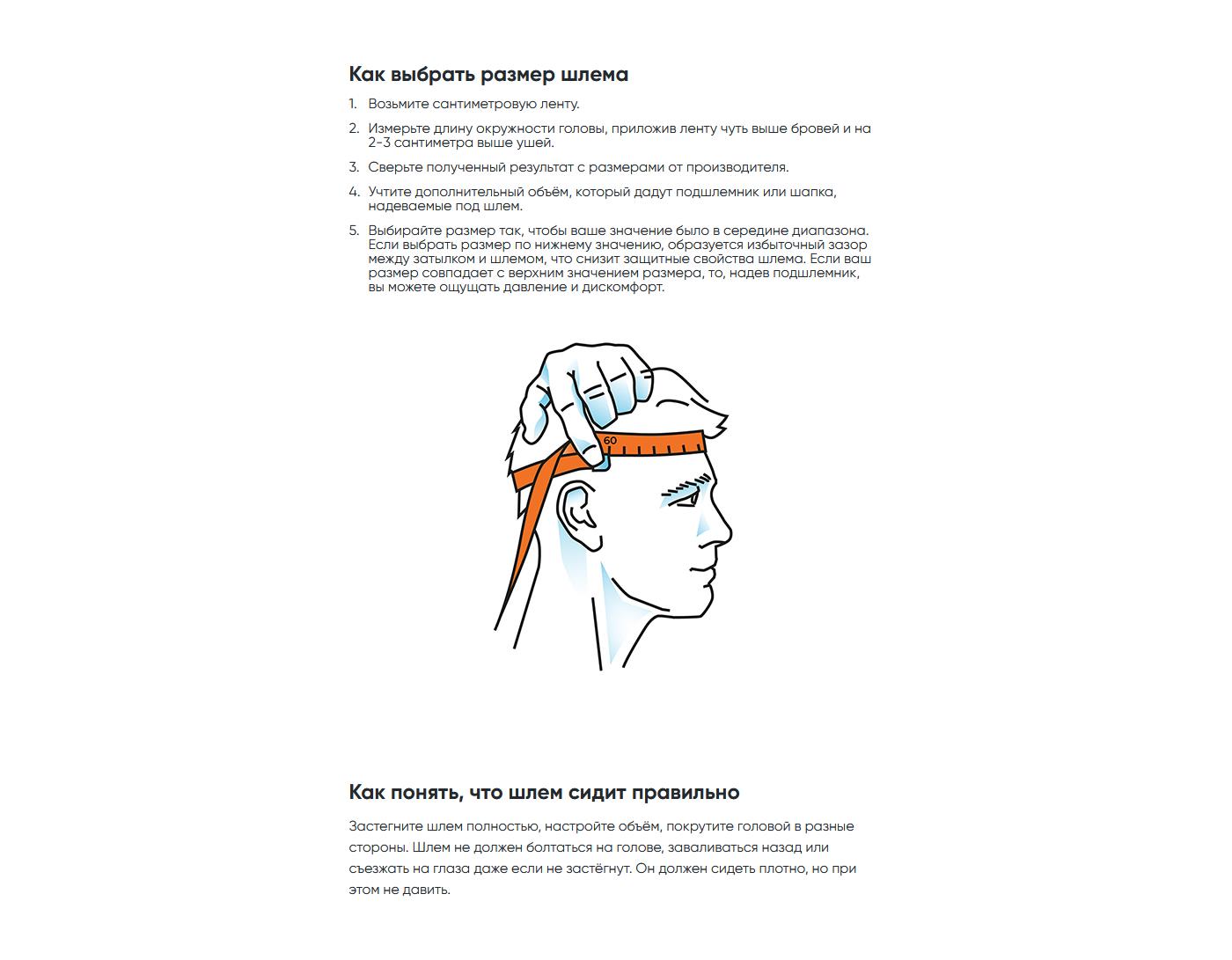 Как выбрать размер шлема

1. Возьмите сантиметровую ленту.

2. Измерьте длину окружности головы, приложив ленту чуть выше бровей и на 2-3 сантиметра выше ушей.

3. Сверьте полученный результат с размерами от производителя.

4. Учтите дополнительный объём, который дадут подшлемник или шапка, надеваемые под шлем.

5. Выбирайте размер так, чтобы ваше значение было в середине диапазона. Если выбрать размер по нижнему значению, образуется избыточный зазор между затылком и шлемом, что снизит защитные свойства шлема. Если ваш размер совпадает с верхним значением размера, то, надев подшлемник, вы можете ощущать давление и дискомфорт.

60

Как понять, что шлем сидит правильно

Застегните шлем полностью, настройте объём, покрутите головой в разные стороны. Шлем не должен болтаться на голове, заваливаться назад или съезжать на глаза даже если не застёгнут. Он должен сидеть плотно, но при этом не давить.