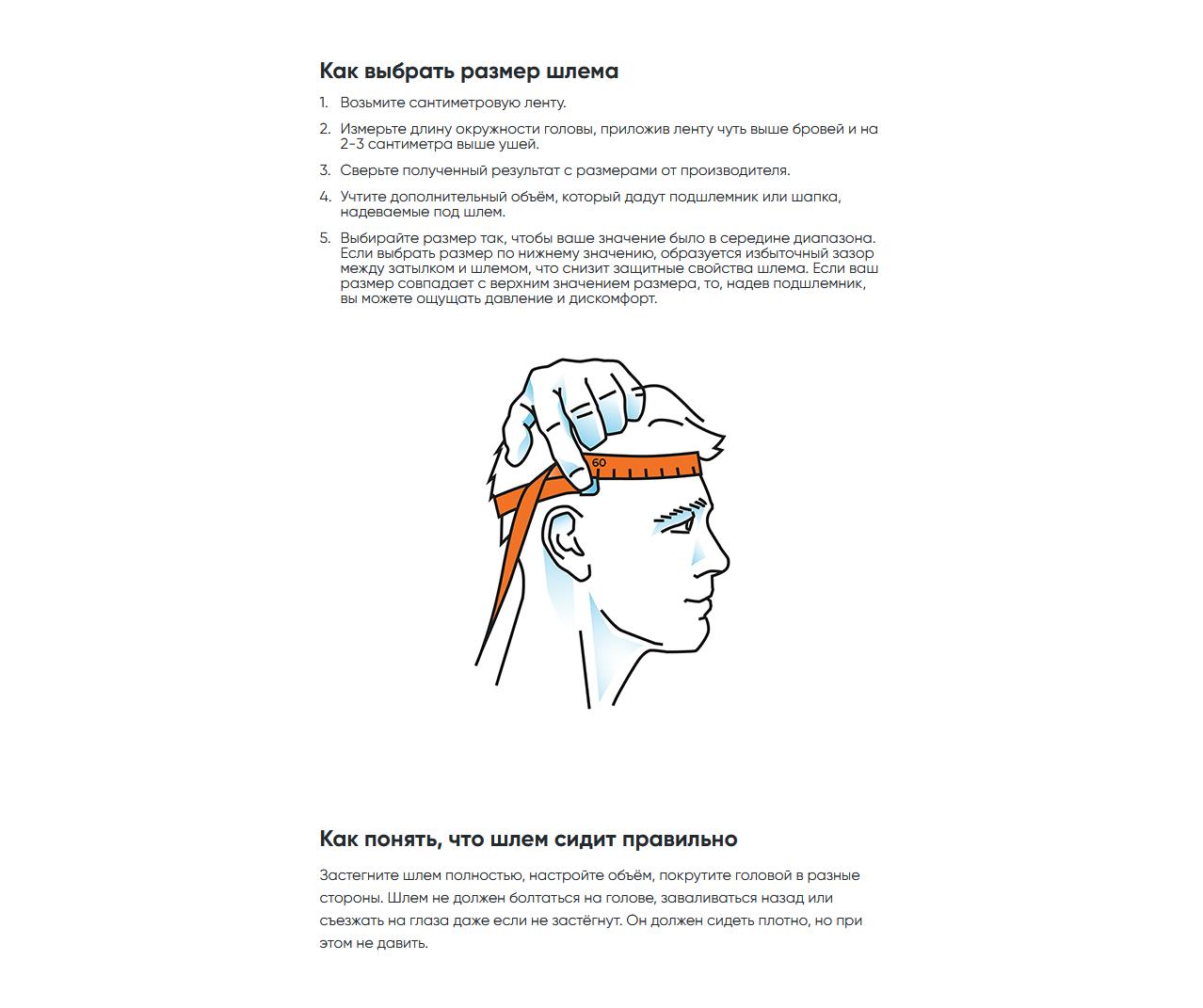 Как выбрать размер шлема

1. Возьмите сантиметровую ленту.

2. Измерьте длину окружности головы, приложив ленту чуть выше бровей и на 2-3 сантиметра выше ушей.

3. Сверьте полученный результат с размерами от производителя.

4. Учтите дополнительный объём, который дадут подшлемник или шапка, надеваемые под шлем.

5. Выбирайте размер так, чтобы ваше значение было в середине диапазона. Если выбрать размер по нижнему значению, образуется избыточный зазор между затылком и шлемом, что снизит защитные свойства шлема. Если ваш размер совпадает с верхним значением размера, то, надев подшлемник, вы можете ощущать давление и дискомфорт.

60

Как понять, что шлем сидит правильно

Застегните шлем полностью, настройте объём, покрутите головой в разные стороны. Шлем не должен болтаться на голове, заваливаться назад или съезжать на глаза даже если не застёгнут. Он должен сидеть плотно, но при этом не давить.